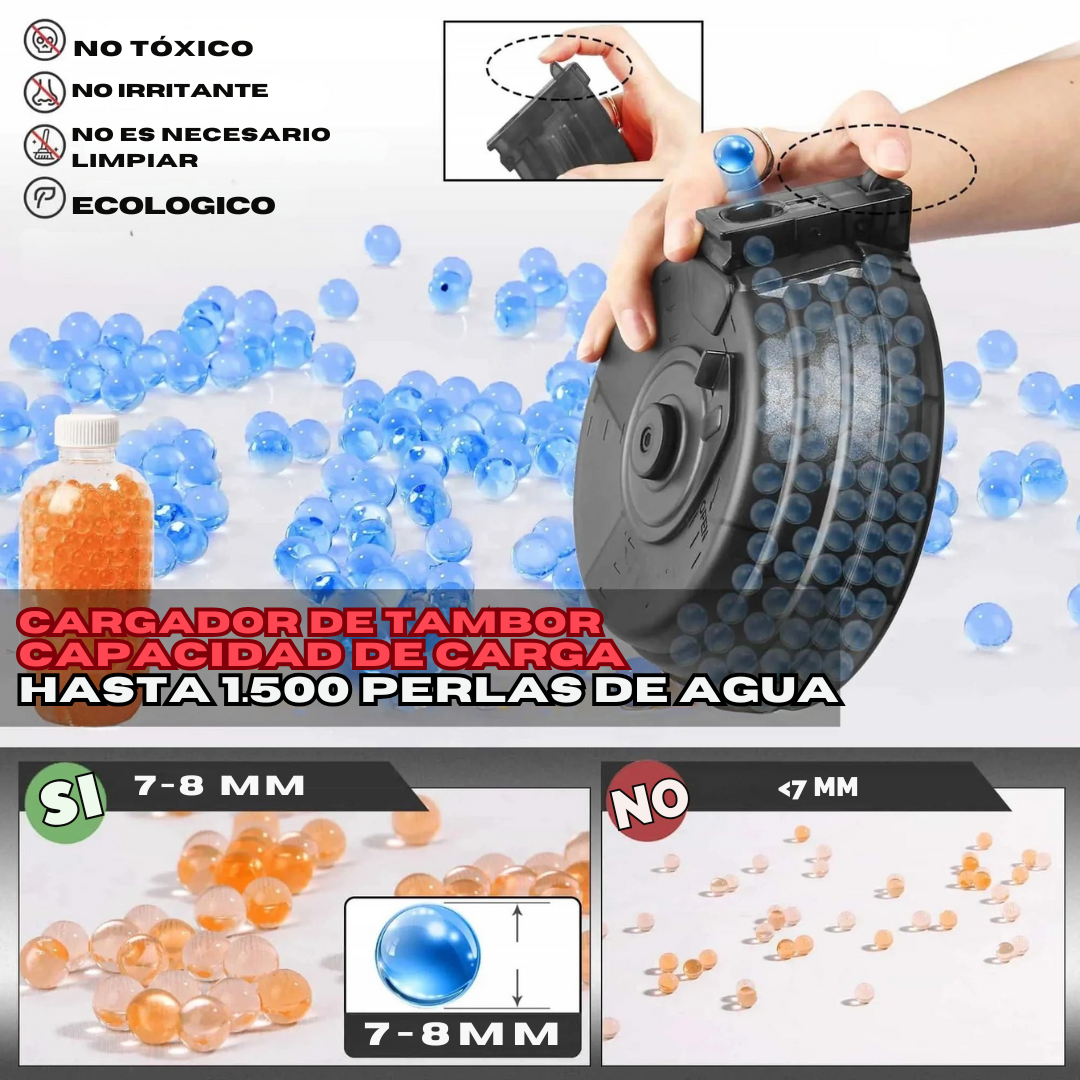 NO TÓXICO
NO IRRITANTE
NO ES NECESARIO LIMPIAR
ECOLOGICO

CARGADOR DE TAMBOR
CAPACIDAD DE CARGA
HASTA 1.500 PERLAS DE AGUA

SI
7-8 MM

7-8MM

NO
<7 MM