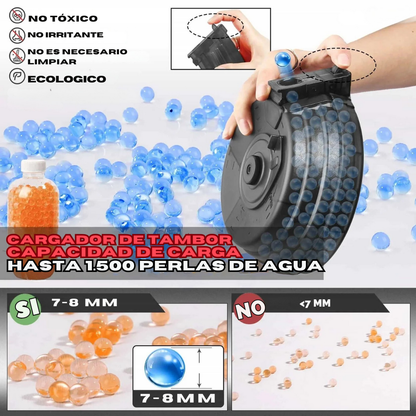 NO TÓXICO
NO IRRITANTE
NO ES NECESARIO LIMPIAR
ECOLOGICO

CARGADOR DE TAMBOR
CAPACIDAD DE CARGA
HASTA 1.500 PERLAS DE AGUA

SI
7-8 MM

7-8MM

NO
<7 MM